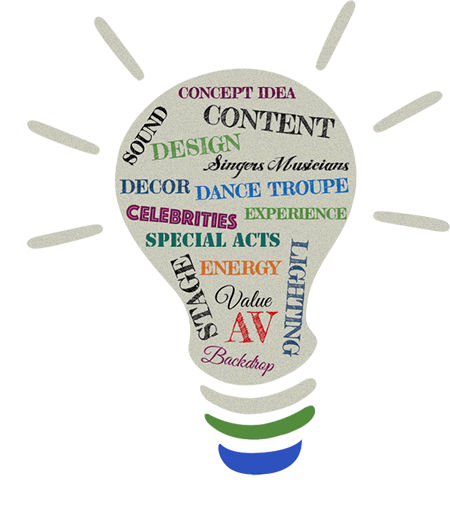 CONCEPT IDEA
CONTENT
SOUND
DESIGN
Singers Musicians
DECOR
DANCE TROUPE
CELEBRITIES
EXPERIENCE
SPECIAL ACTS
STAGE
ENERGY
LIGHTING
Value
AV
Backdrop